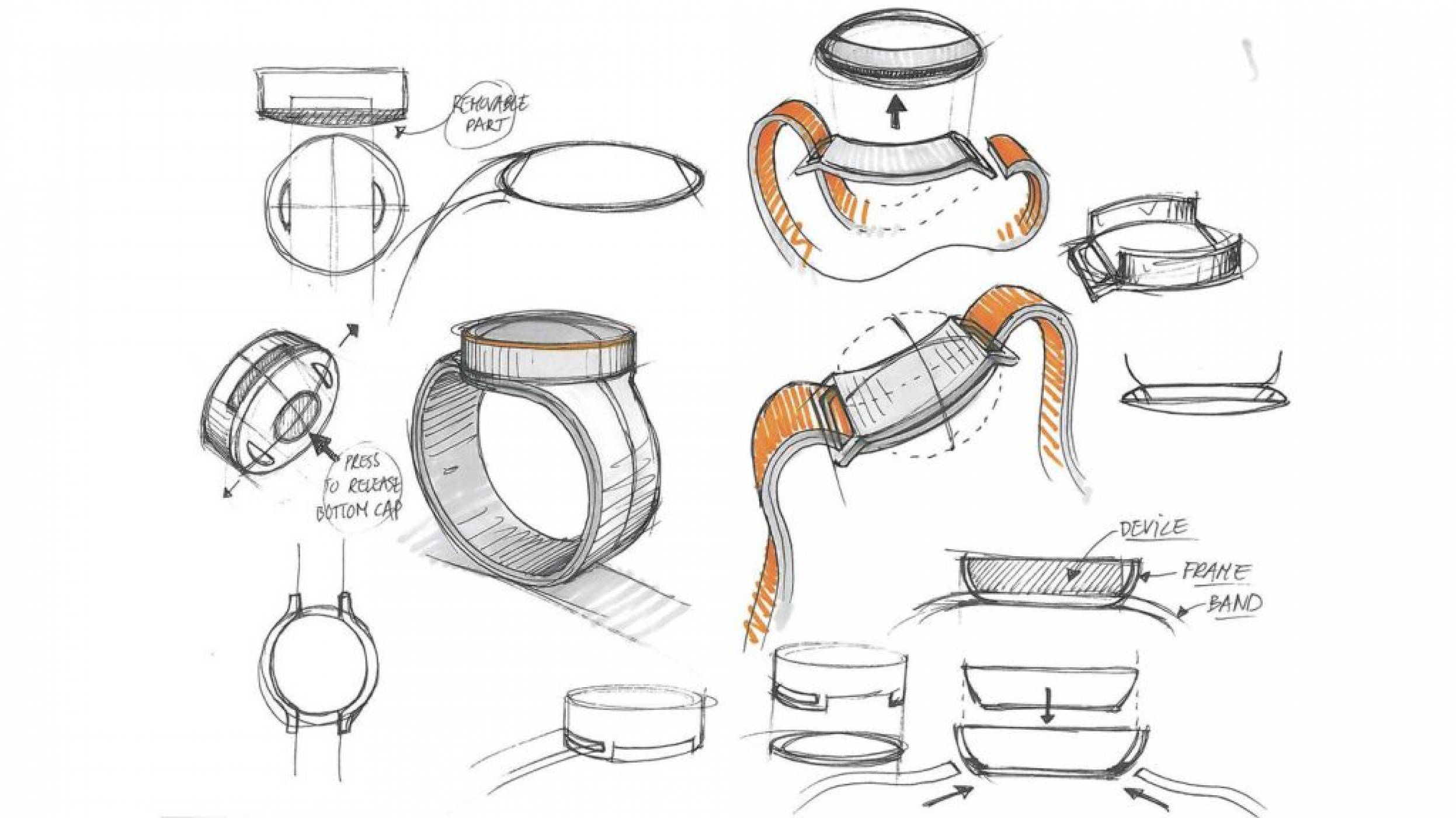 REMOVABLE PART

PRESS TO RELEASE BOTTOM CAP

DEVICE

FRAME

BAND